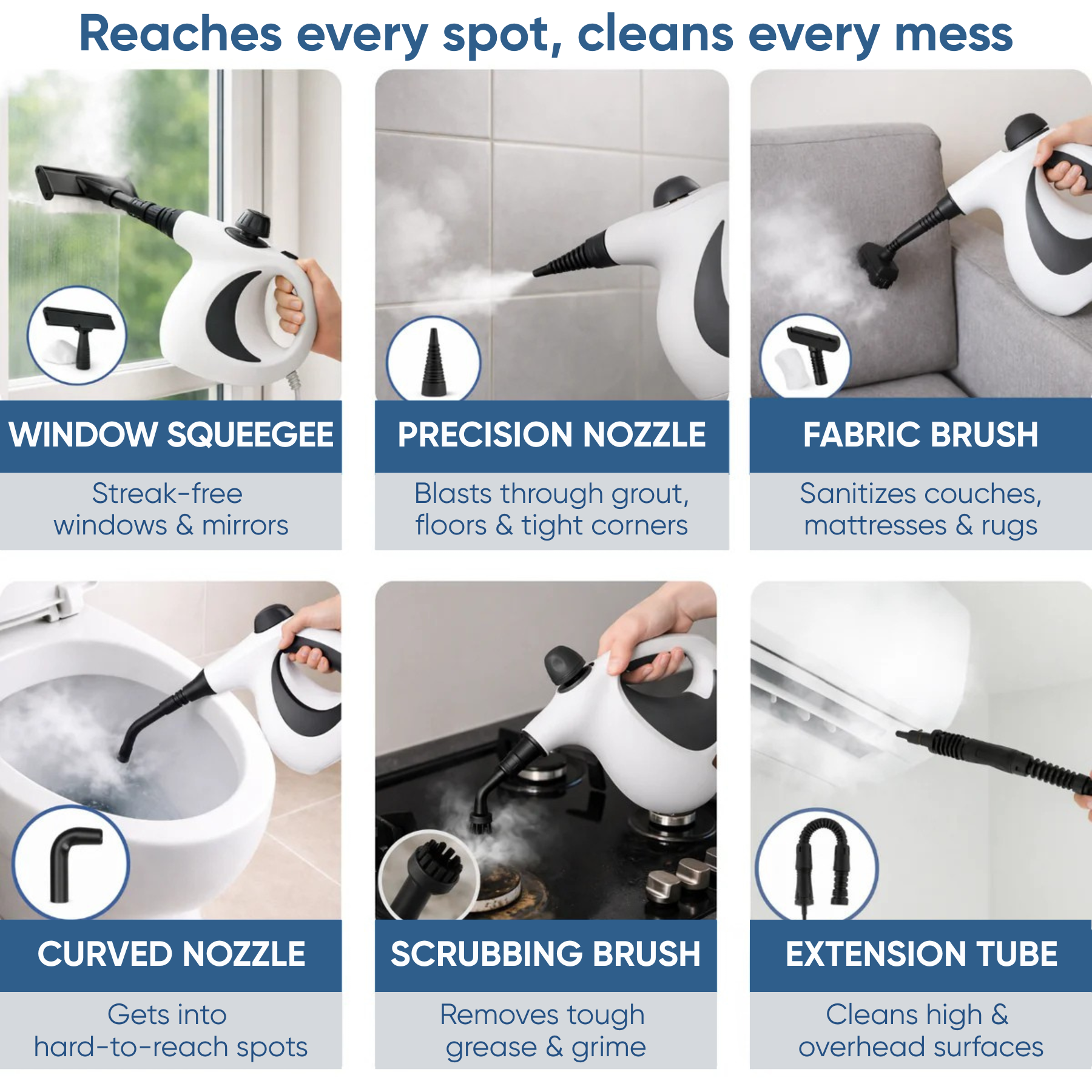 Reaches every spot, cleans every mess

WINDOW SQUEEGEE

Streak-free windows & mirrors

PRECISION NOZZLE

Blasts through grout, floors & tight corners

FABRIC BRUSH

Sanitizes couches, mattresses & rugs

CURVED NOZZLE

Gets into hard-to-reach spots

SCRUBBING BRUSH

Removes tough grease & grime

EXTENSION TUBE

Cleans high & overhead surfaces